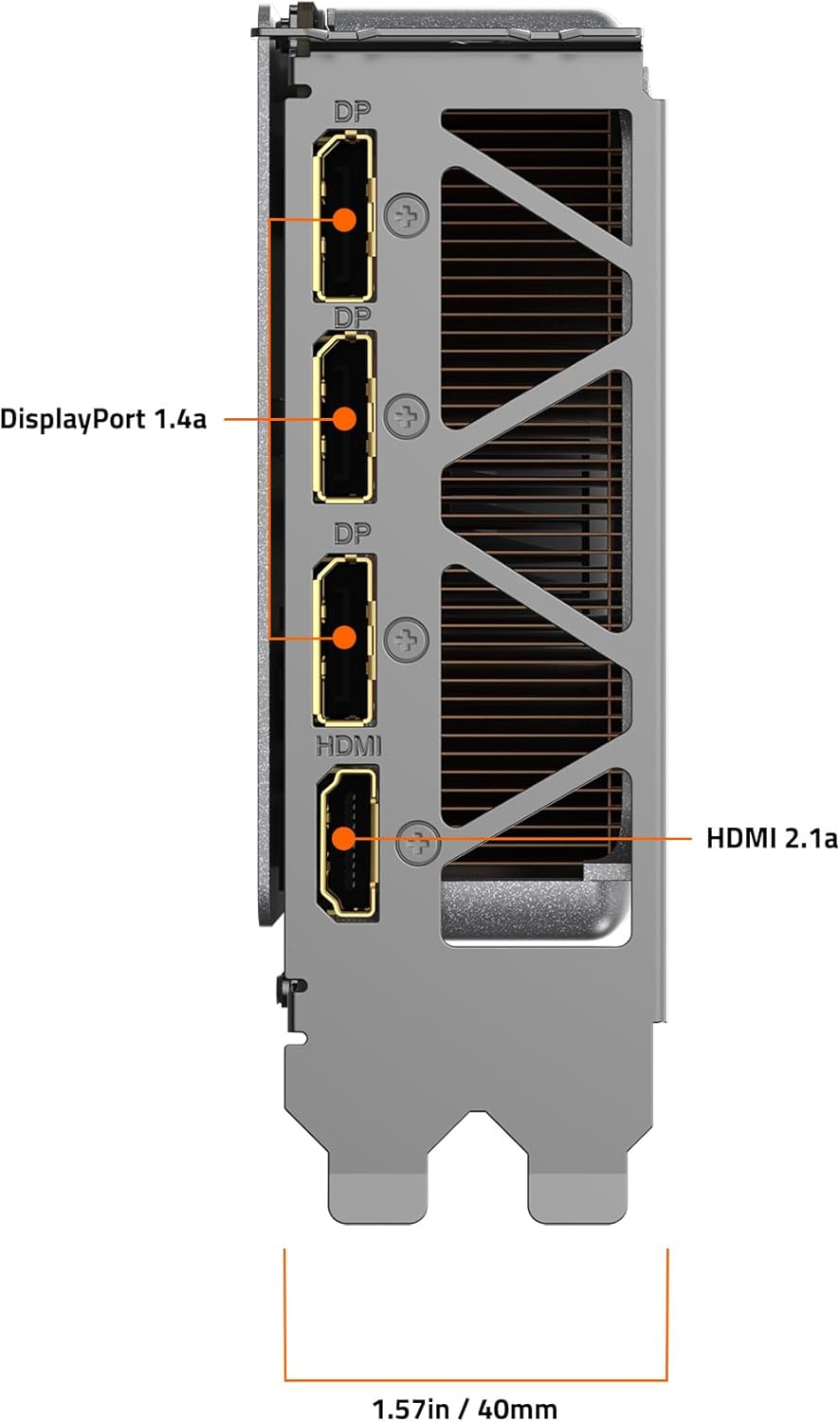 DP

DP

DisplayPort 1.4a

DP

HDMI

HDMI 2.1a

1.57in / 40mm