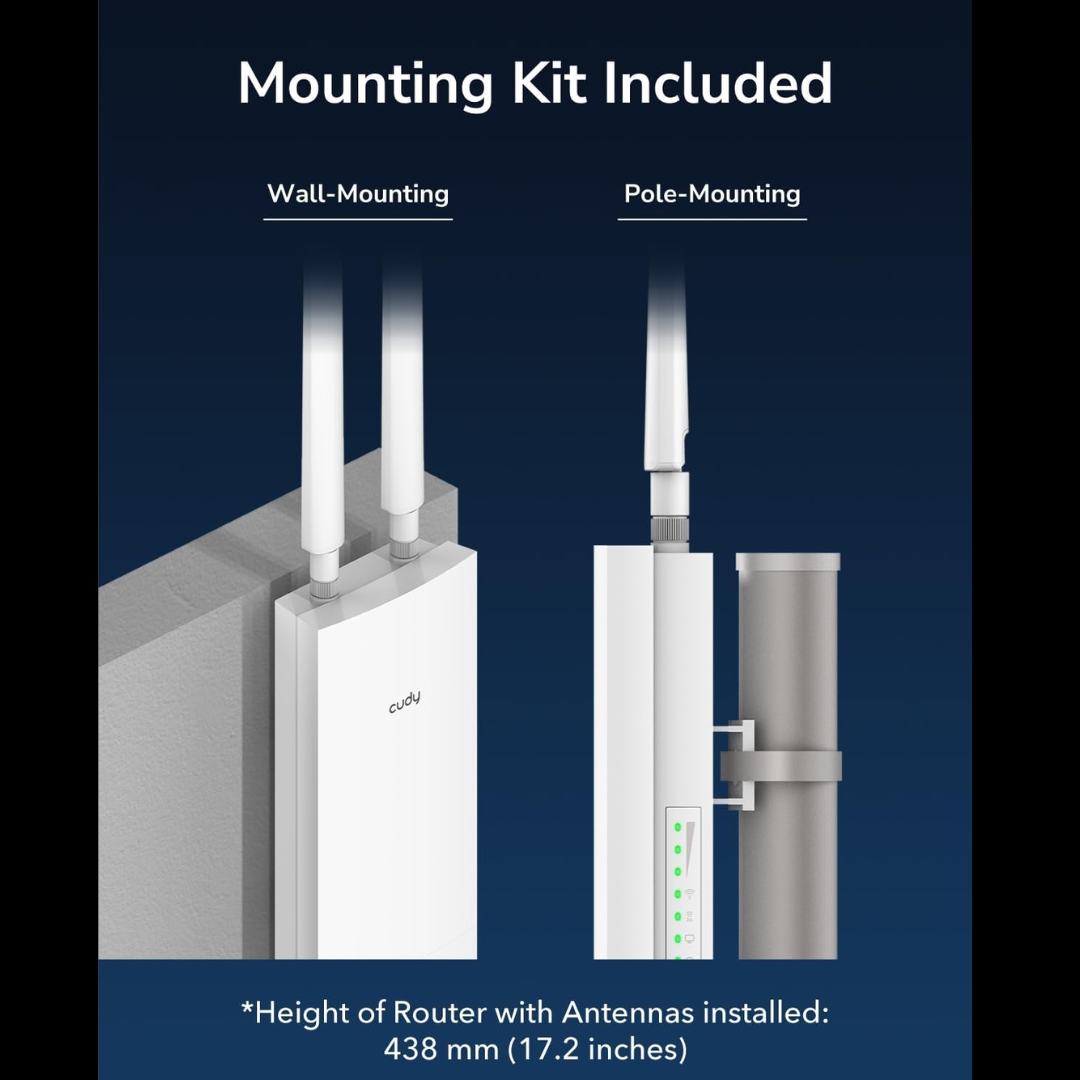 Mounting Kit Included

Wall-Mounting

Pole-Mounting

cudy

*Height of Router with Antennas installed: 438 mm (17.2 inches)